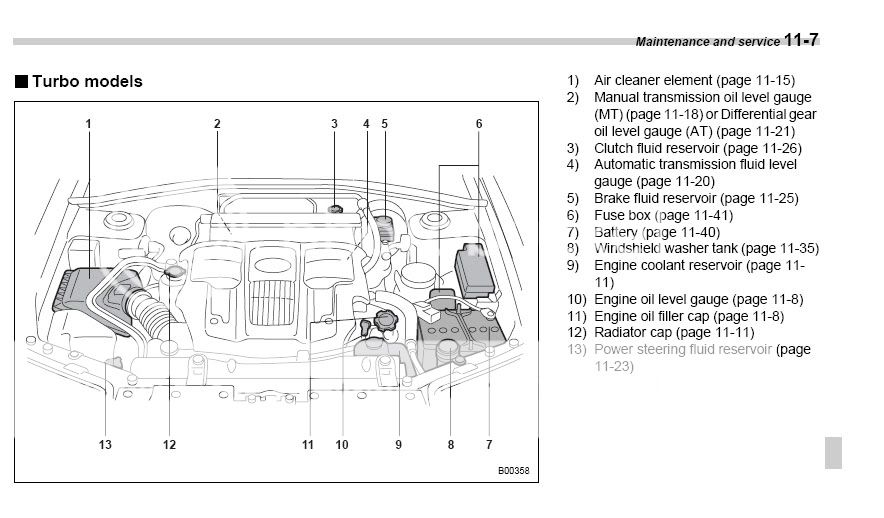 Maintenance and service 11-7

■ Turbo models

1 2 3 4 5 6

13 12 11 10 9 8 7

B00358

1) Air cleaner element (page 11-15)
2) Manual transmission oil level gauge (MT) (page 11-18) or Differential gear oil level gauge (AT) (page 11-21)
3) Clutch fluid reservoir (page 11-26)
4) Automatic transmission fluid level gauge (page 11-20)
5) Brake fluid reservoir (page 11-25)
6) Fuse box (page 11-41)
7) Battery (page 11-40)
8) Windshield washer tank (page 11-35)
9) Engine coolant reservoir (page 11-11)
10) Engine oil level gauge (page 11-8)
11) Engine oil filler cap (page 11-8)
12) Radiator cap (page 11-11)
13) Power steering fluid reservoir (page 11-23)